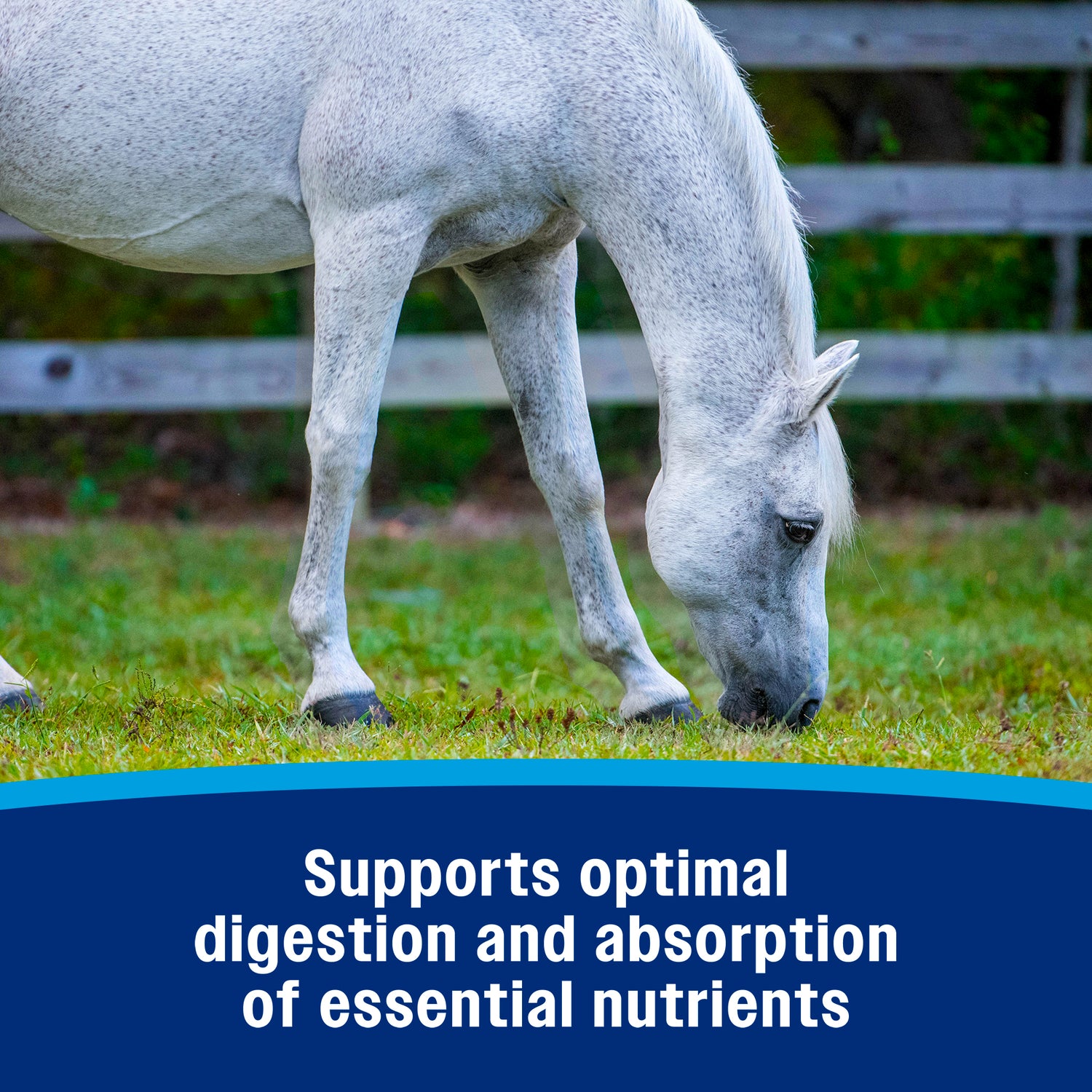 Supports optimal digestion and absorption of essential nutrients