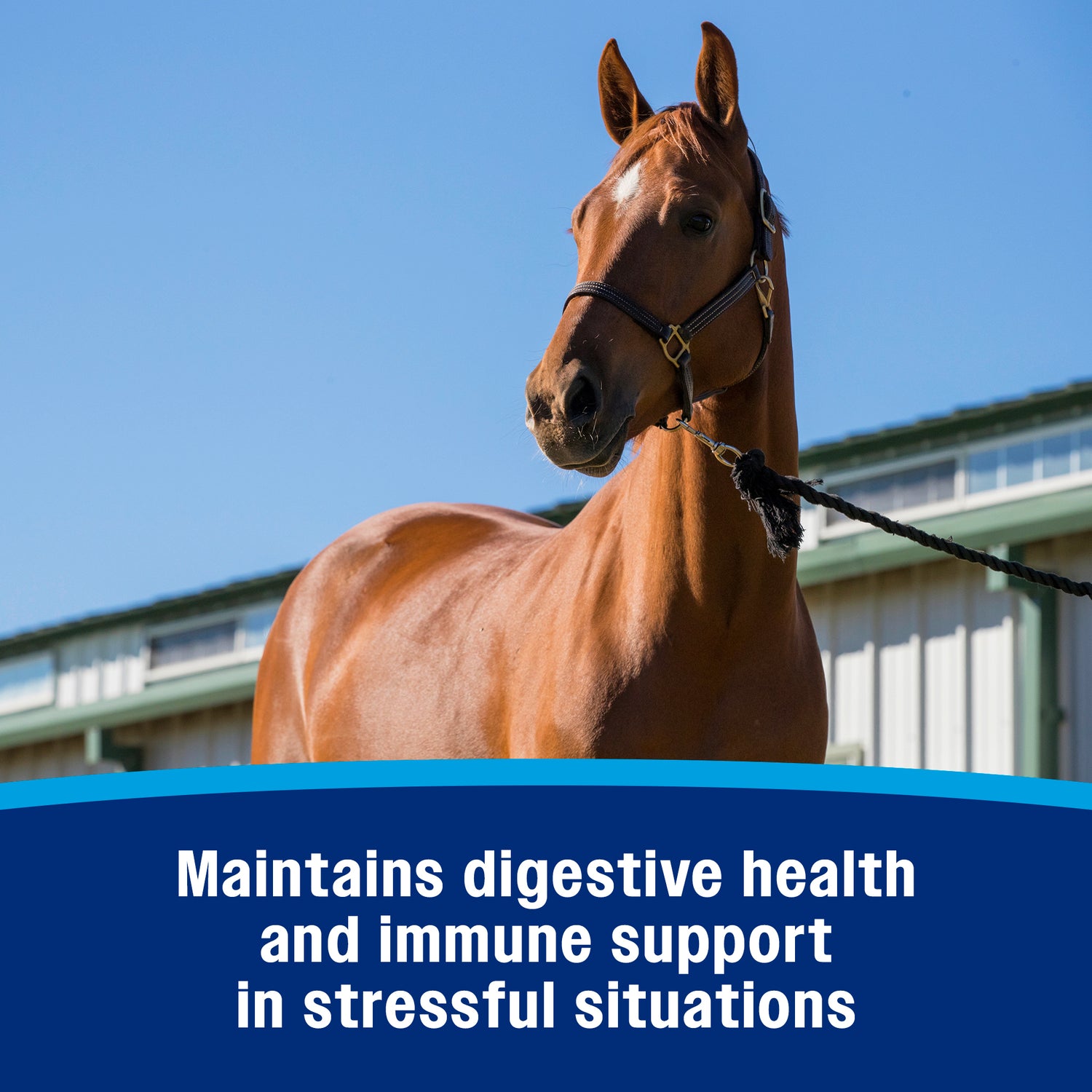 Maintains digestive health and immune support in stressful situations